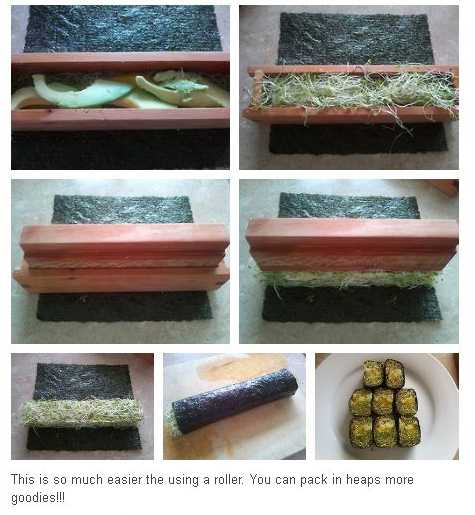 This is so much easier the using a roller. You can pack in heaps more goodies!!!